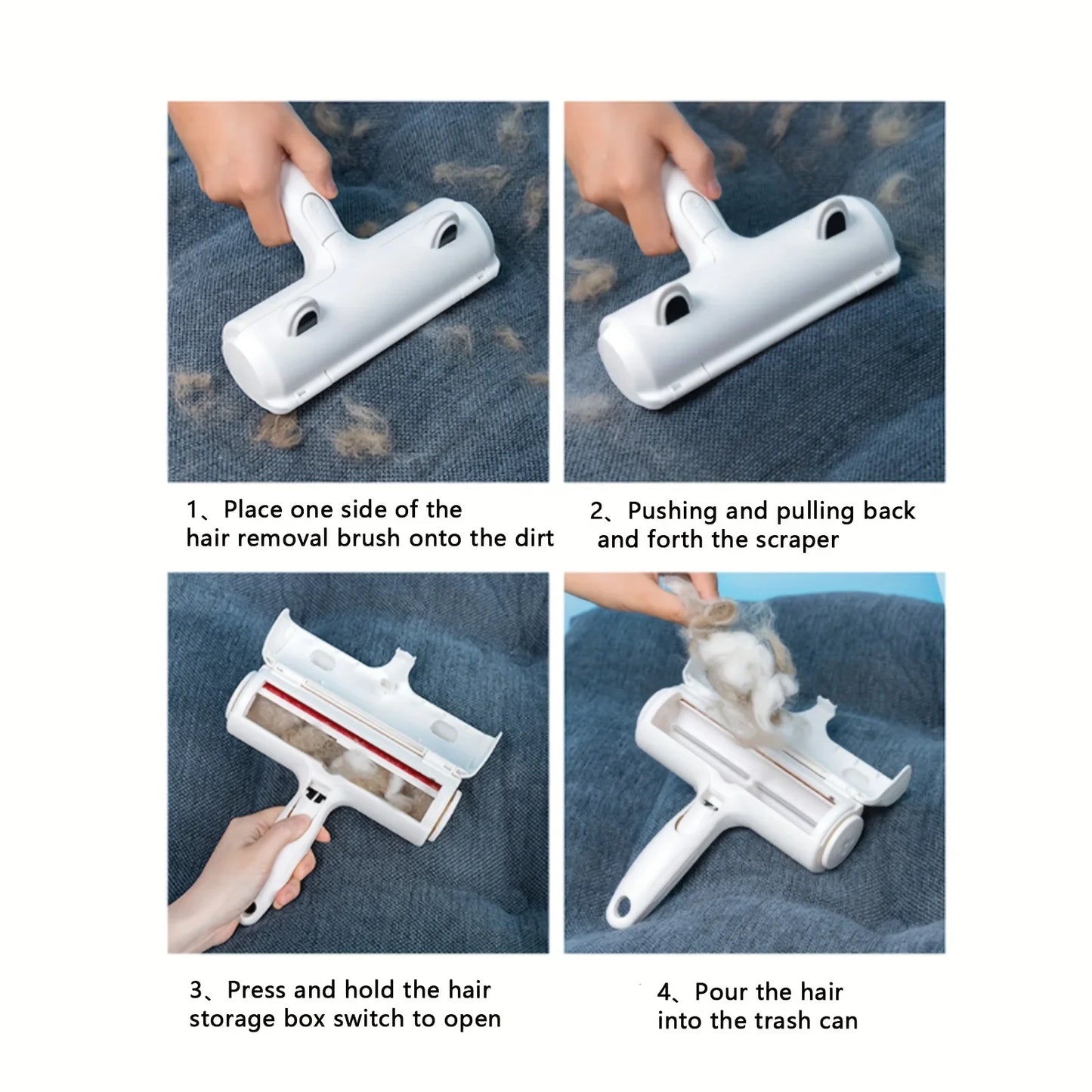 1、Place one side of the hair removal brush onto the dirt

2、Pushing and pulling back and forth the scraper

3、Press and hold the hair storage box switch to open

4、Pour the hair into the trash can